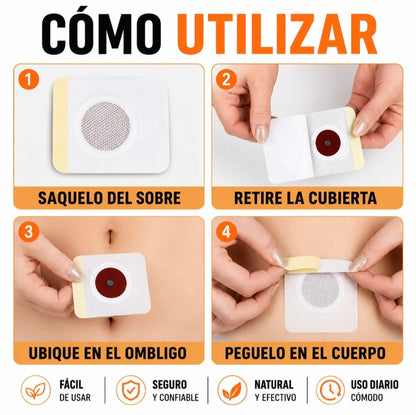 CÓMO UTILIZAR

1
SAQUELO DEL SOBRE

2
RETIRE LA CUBIERTA

3
UBIQUE EN EL OMBLIGO

4
PEGUELO EN EL CUERPO

FÁCIL
DE USAR

SEGURO
Y CONFIABLE

NATURAL
Y EFECTIVO

USO DIARIO
CÓMODO